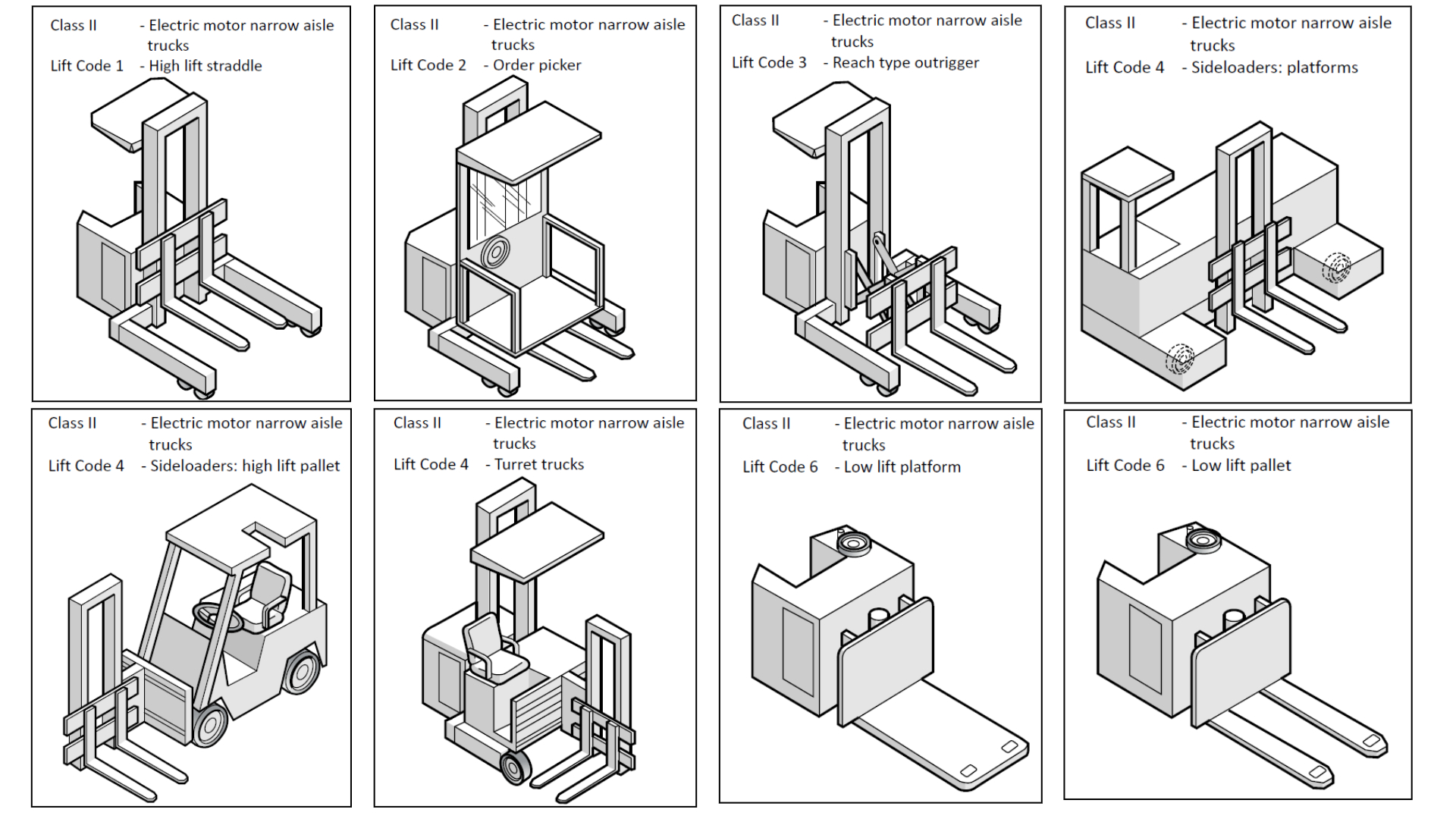 Class II - Electric motor narrow aisle trucks
Lift Code 1 - High lift straddle

Class II - Electric motor narrow aisle trucks
Lift Code 2 - Order picker

Class II - Electric motor narrow aisle trucks
Lift Code 3 - Reach type outrigger

Class II - Electric motor narrow aisle trucks
Lift Code 4 - Sideloaders: platforms

Class II - Electric motor narrow aisle trucks
Lift Code 4 - Sideloaders: high lift pallet

Class II - Electric motor narrow aisle trucks
Lift Code 4 - Turret trucks

Class II - Electric motor narrow aisle trucks
Lift Code 6 - Low lift platform

Class II - Electric motor narrow aisle trucks
Lift Code 6 - Low lift pallet