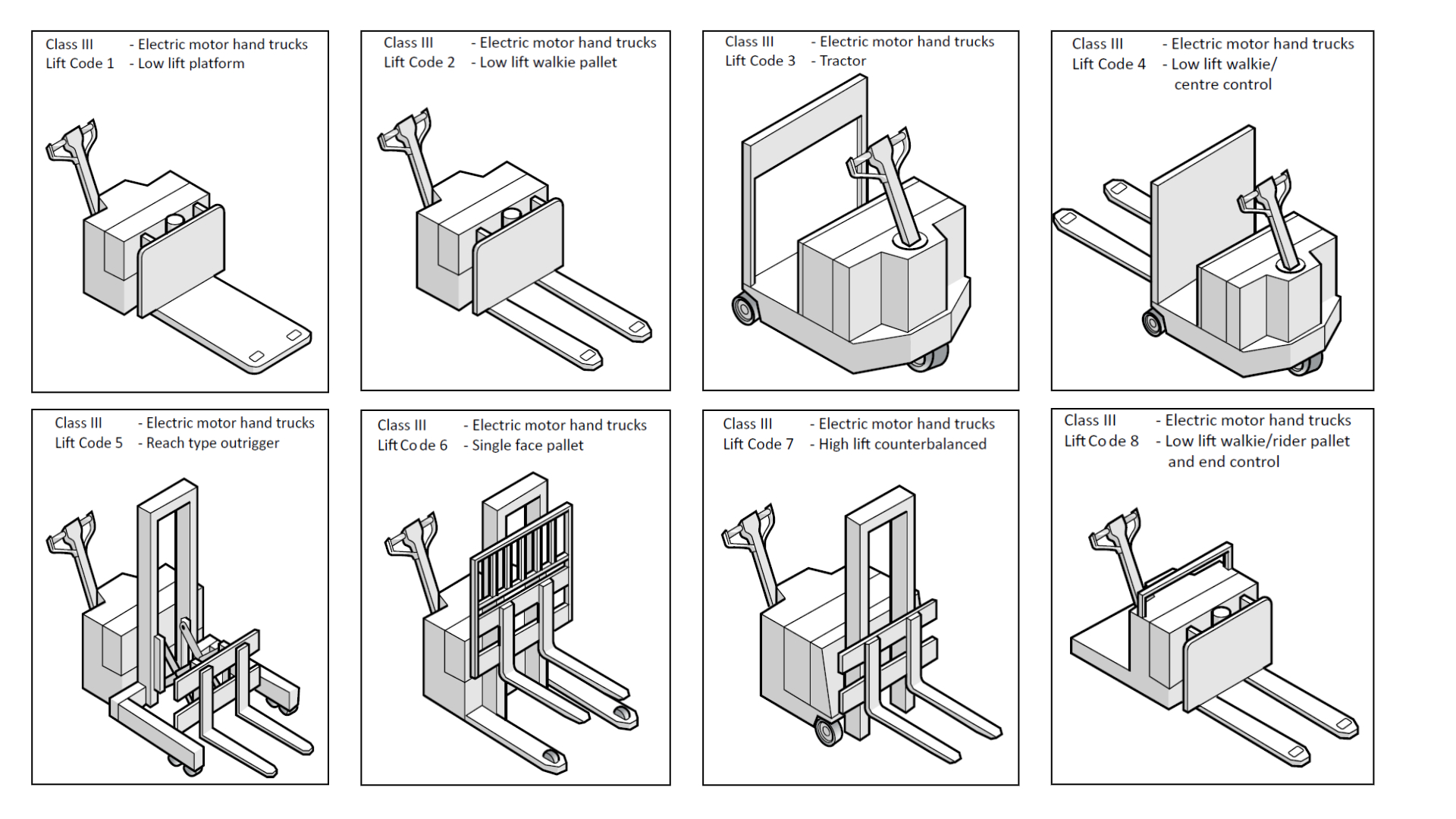 Class III - Electric motor hand trucks
Lift Code 1 - Low lift platform

Class III - Electric motor hand trucks
Lift Code 2 - Low lift walkie pallet

Class III - Electric motor hand trucks
Lift Code 3 - Tractor

Class III - Electric motor hand trucks
Lift Code 4 - Low lift walkie/ centre control

Class III - Electric motor hand trucks
Lift Code 5 - Reach type outrigger

Class III - Electric motor hand trucks
Lift Code 6 - Single face pallet

Class III - Electric motor hand trucks
Lift Code 7 - High lift counterbalanced

Class III - Electric motor hand trucks
Lift Code 8 - Low lift walkie/rider pallet and end control